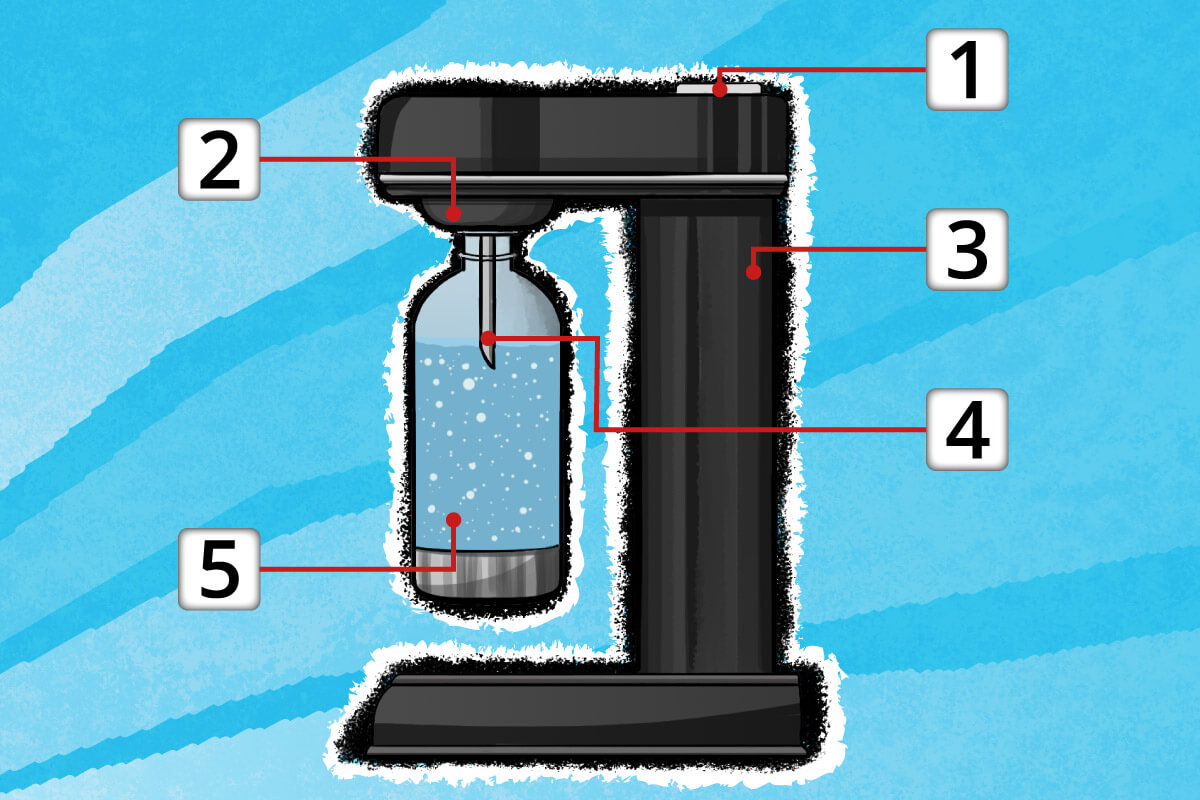 1
2
3
4
5